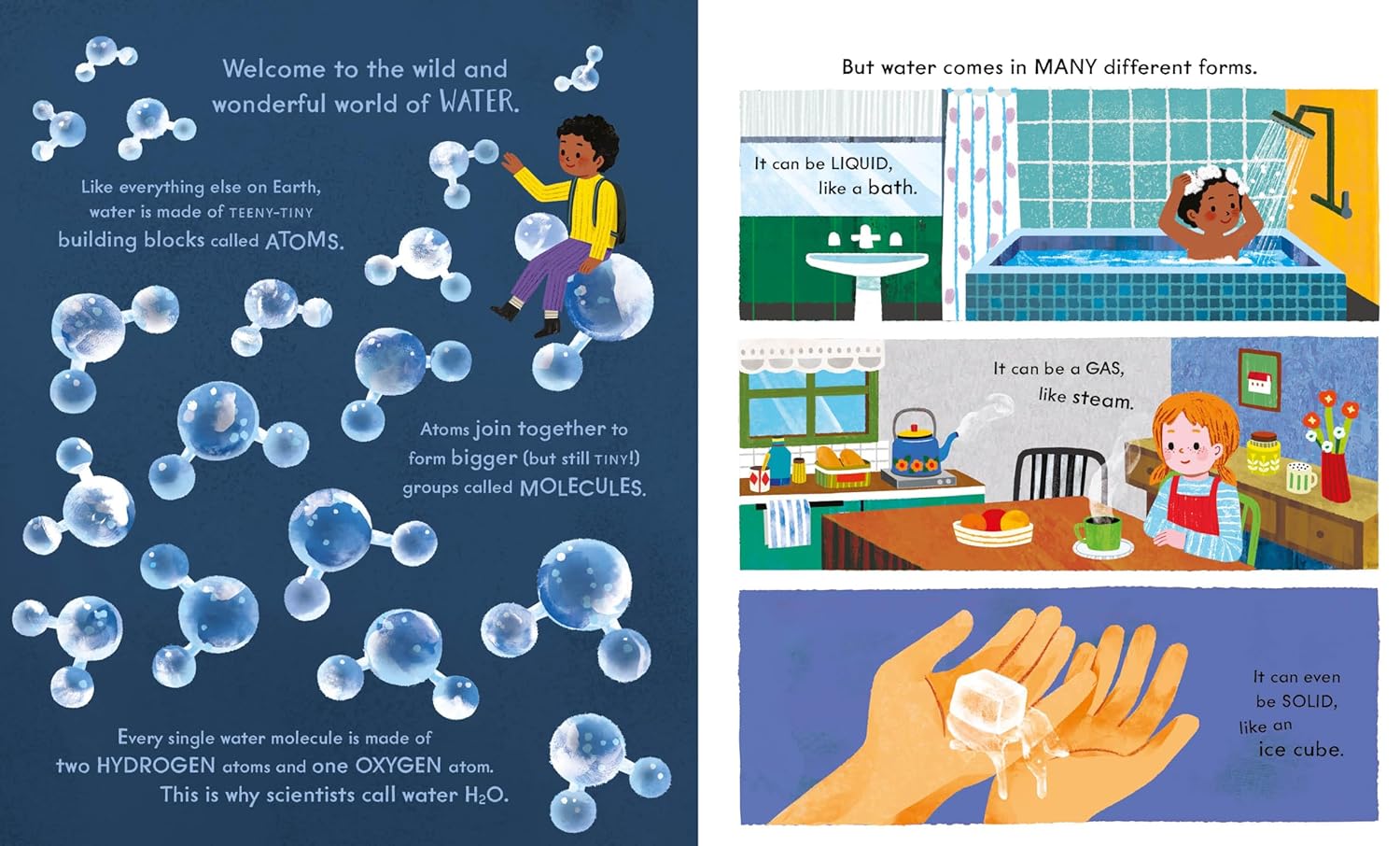 Welcome to the wild and wonderful world of WATER.

Like everything else on Earth, water is made of TEENY-TINY building blocks called ATOMS.

Atoms join together to form bigger (but still TINY!) groups called MOLECULES.

Every single water molecule is made of two HYDROGEN atoms and one OXYGEN atom. This is why scientists call water $H_2O$.

But water comes in MANY different forms.

It can be LIQUID, like a bath.

It can be a GAS, like steam.

It can even be SOLID, like an ice cube.